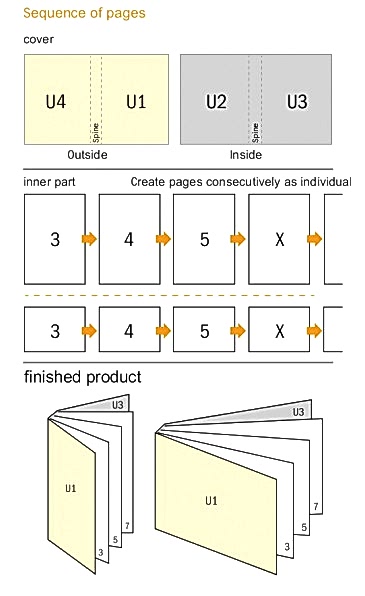 Sequence of pages

cover

U4
Spine
U1

Outside

U2
Spine
U3

Inside

inner part

Create pages consecutively as individual

3
4
5
X

3
4
5
X

finished product

U3
U1
3
5
7

U3
U1
3
5
7